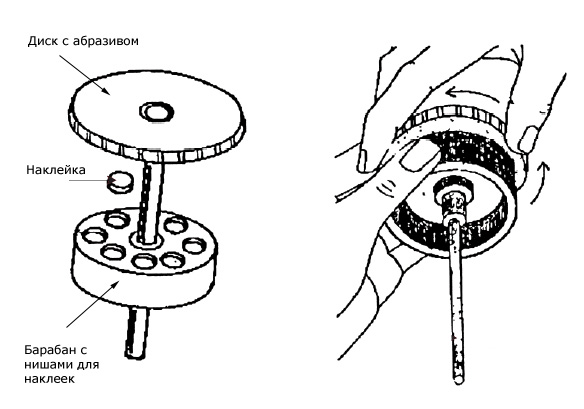 Диск с абразивом

Наклейка

Барабан с нишами для наклеек